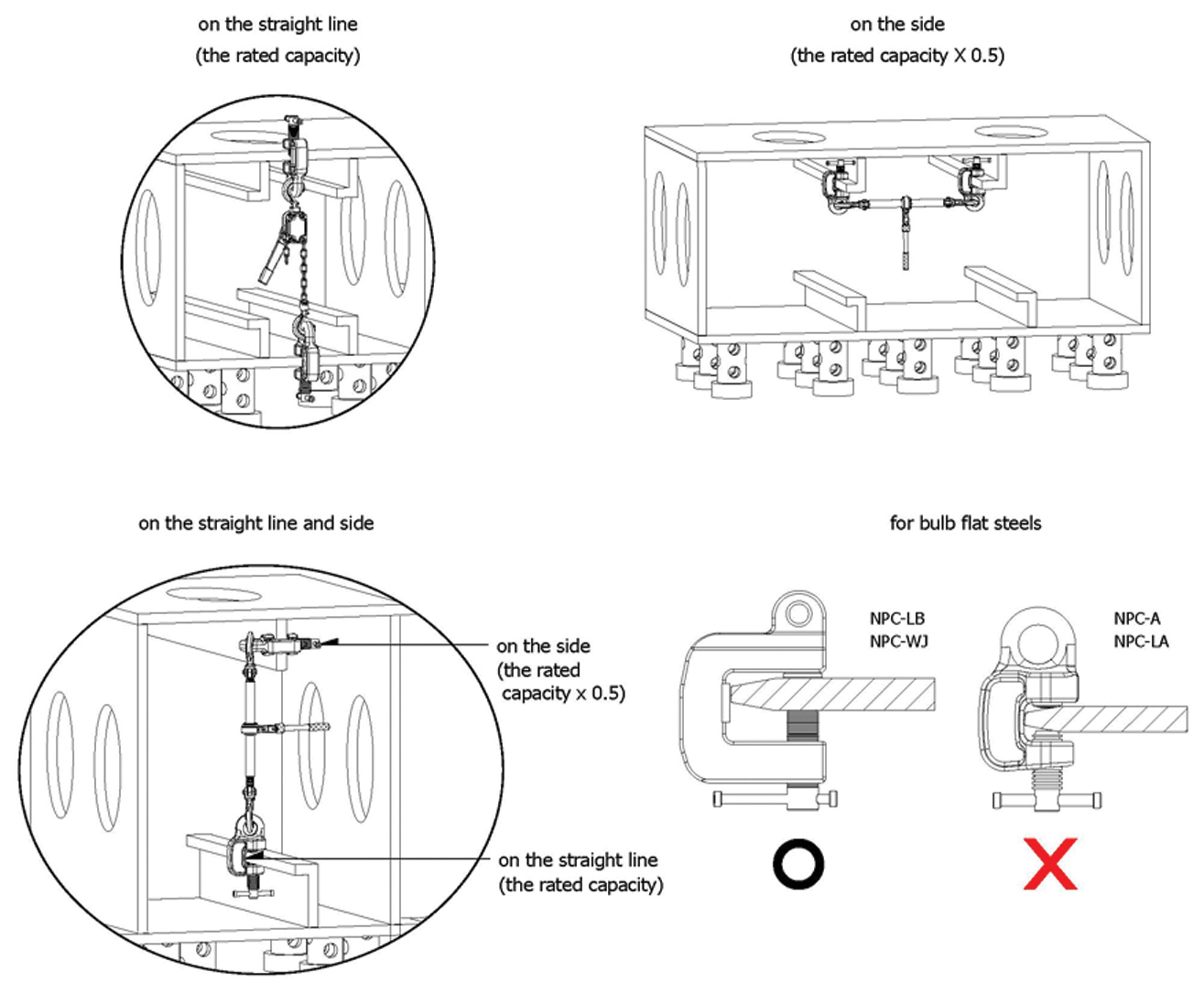 on the straight line
(the rated capacity)

on the side
(the rated capacity X 0.5)

on the straight line and side

on the side
(the rated capacity x 0.5)

on the straight line
(the rated capacity)

for bulb flat steels

NPC-LB
NPC-WJ

NPC-A
NPC-LA

O

X