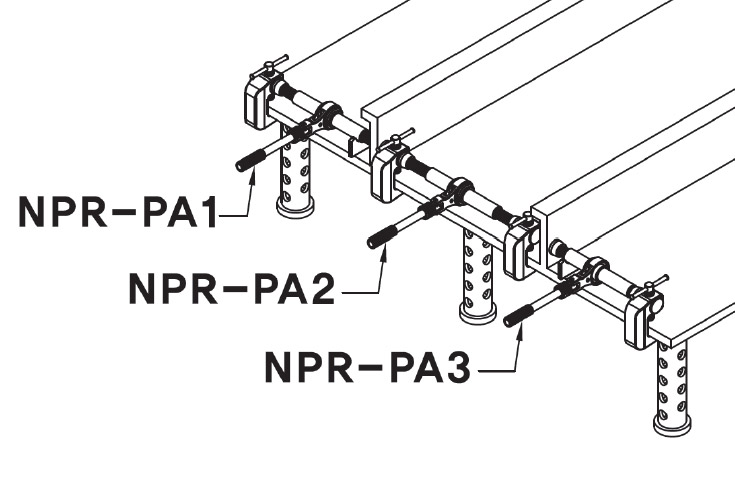 NPR–PA1
NPR–PA2
NPR–PA3